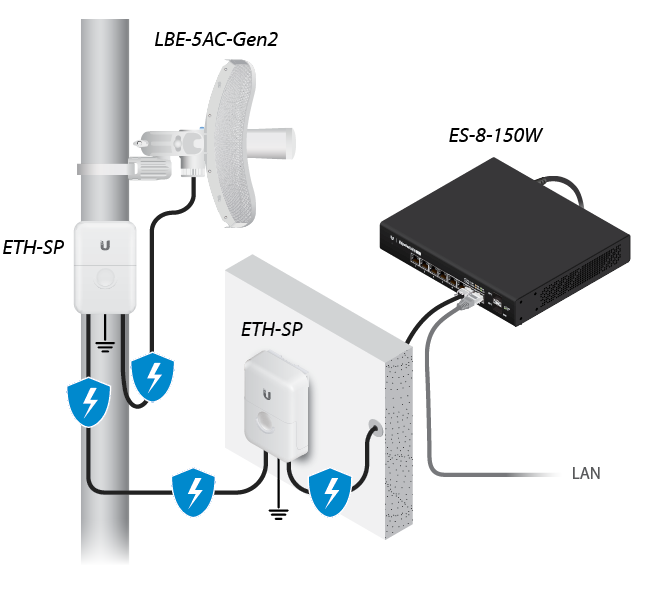 LBE-5AC-Gen2

ES-8-150W

ETH-SP

ETH-SP

LAN