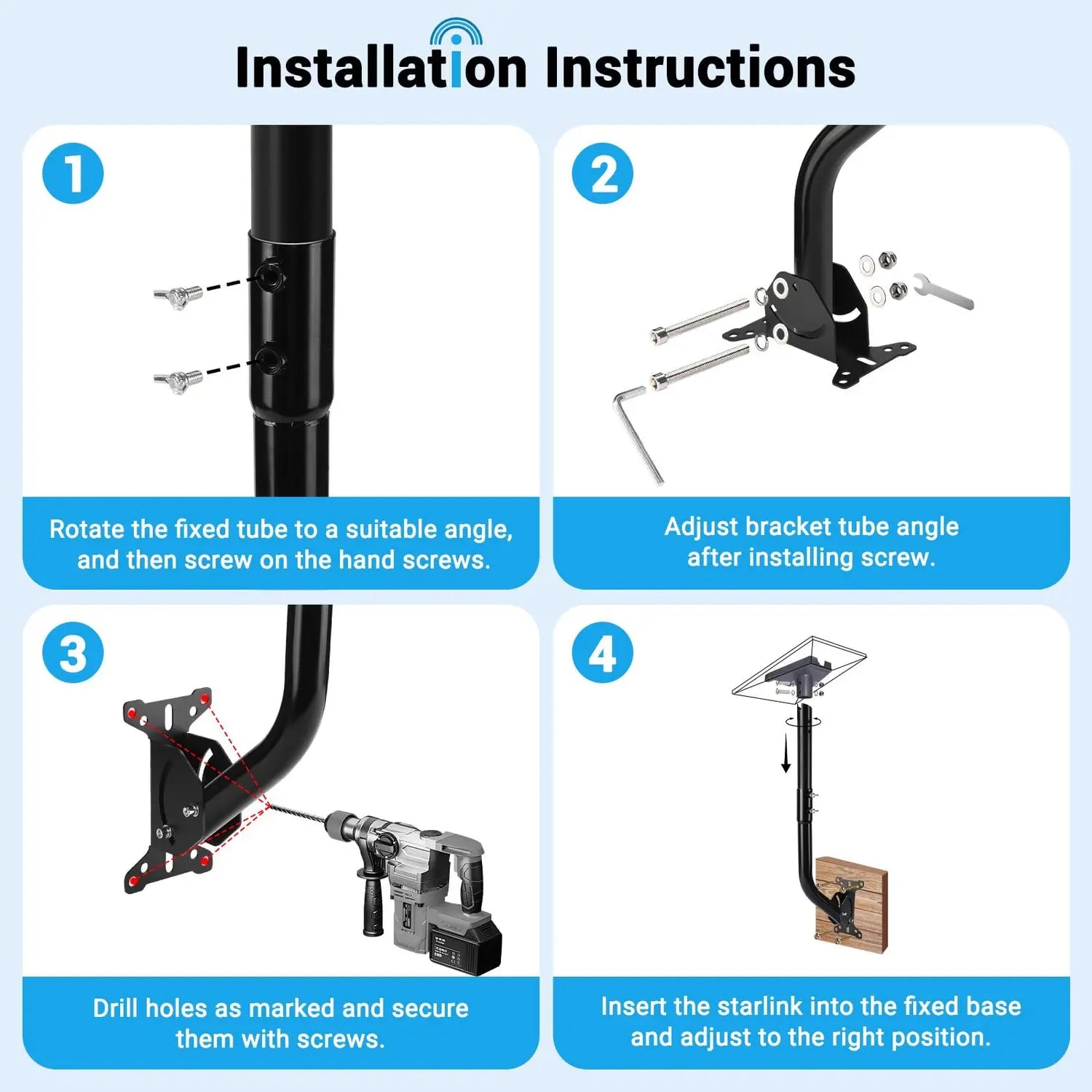 Installation Instructions

1

Rotate the fixed tube to a suitable angle, and then screw on the hand screws.

2

Adjust bracket tube angle after installing screw.

3

Drill holes as marked and secure them with screws.

4

Insert the starlink into the fixed base and adjust to the right position.